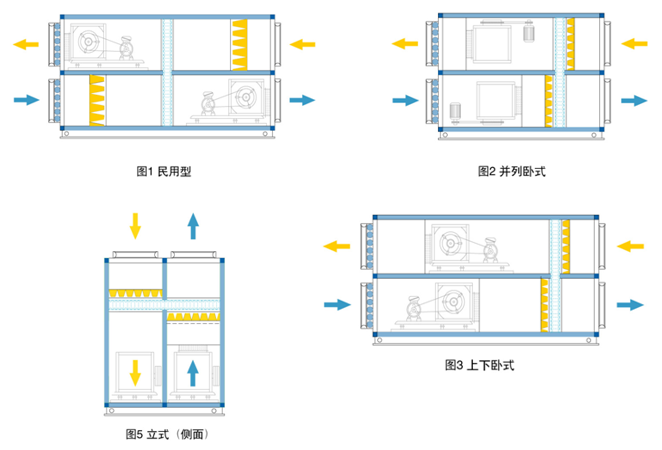 图1 民用型

图2 并列卧式

图5 立式（侧面）

图3 上下卧式